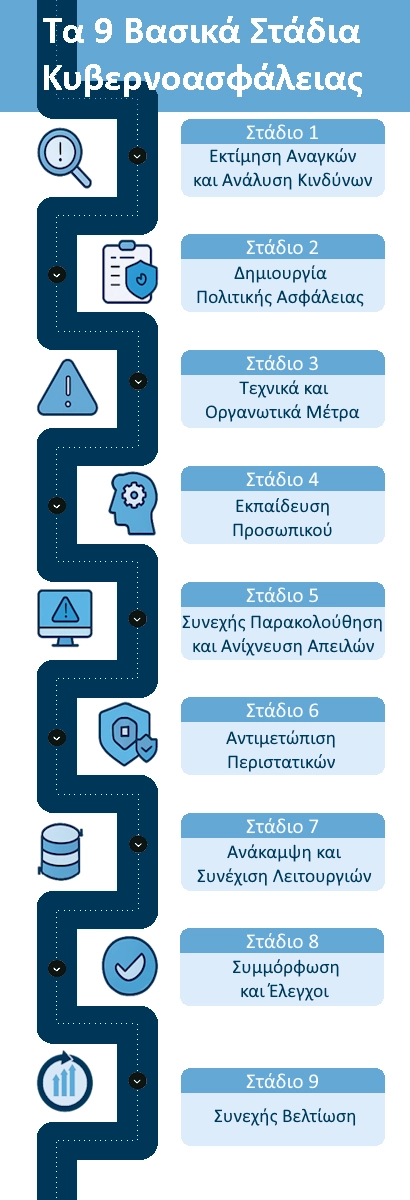 Τα 9 Βασικά Στάδια Κυβερνοασφάλειας

Στάδιο 1
Εκτίμηση Αναγκών και Ανάλυση Κινδύνων

Στάδιο 2
Δημιουργία Πολιτικής Ασφάλειας

Στάδιο 3
Τεχνικά και Οργανωτικά Μέτρα

Στάδιο 4
Εκπαίδευση Προσωπικού

Στάδιο 5
Συνεχής Παρακολούθηση και Ανίχνευση Απειλών

Στάδιο 6
Αντιμετώπιση Περιστατικών

Στάδιο 7
Ανάκαμψη και Συνέχιση Λειτουργιών

Στάδιο 8
Συμμόρφωση και Έλεγχοι

Στάδιο 9
Συνεχής Βελτίωση